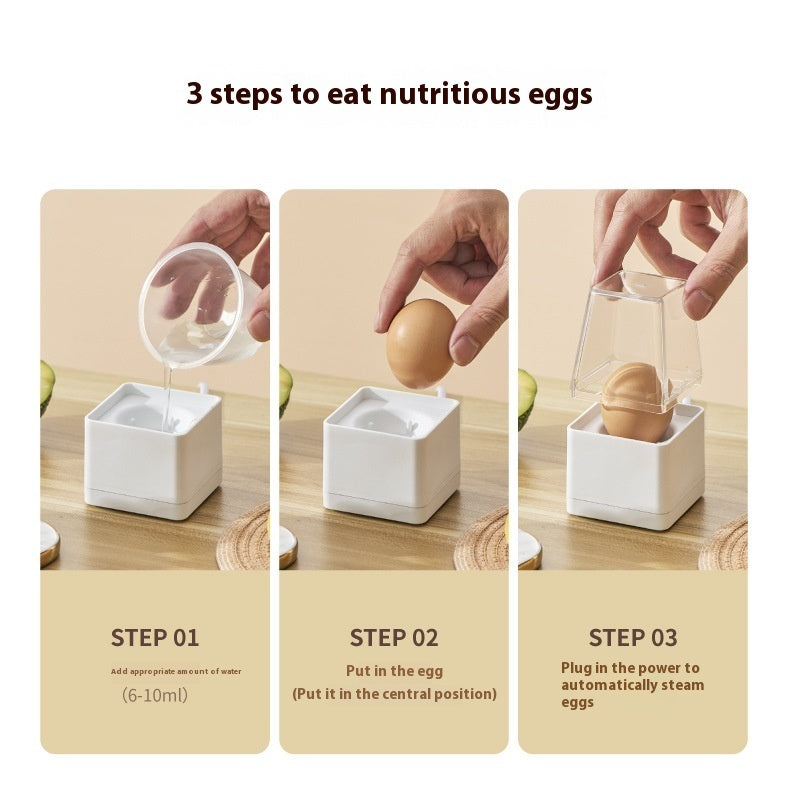 3 steps to eat nutritious eggs

STEP 01

Add appropriate amount of water

(6-10ml)

STEP 02

Put in the egg

(Put it in the central position)

STEP 03

Plug in the power to automatically steam eggs